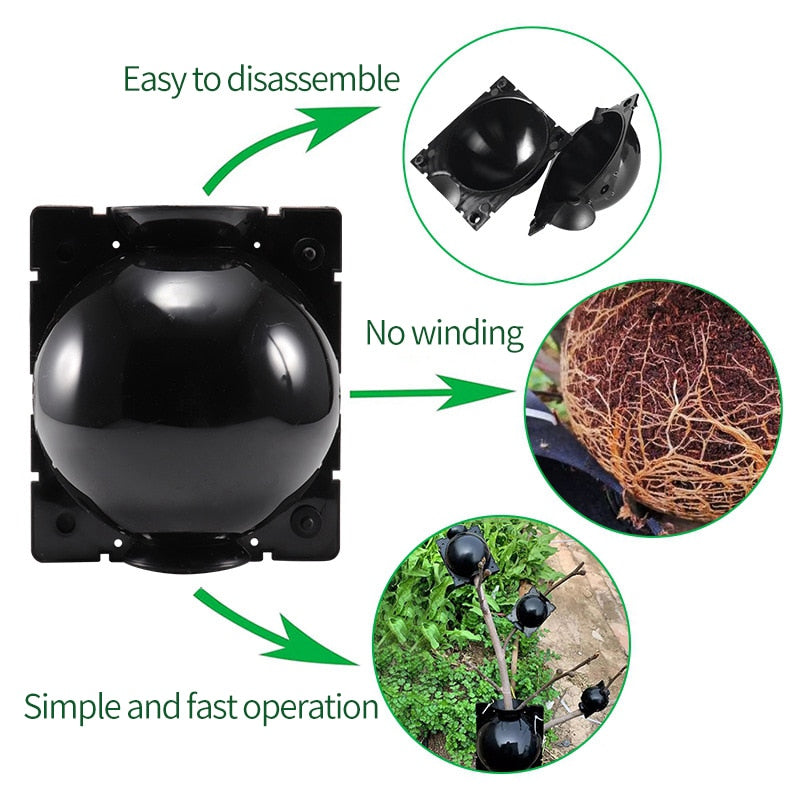 Easy to disassemble

No winding

Simple and fast operation