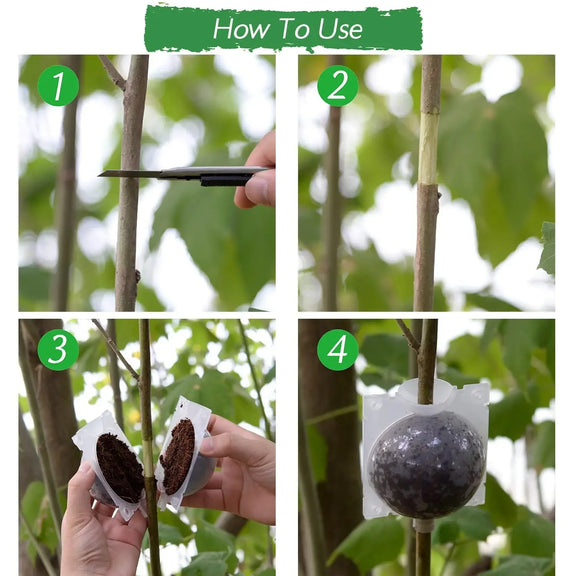 How To Use

1

2

3

4